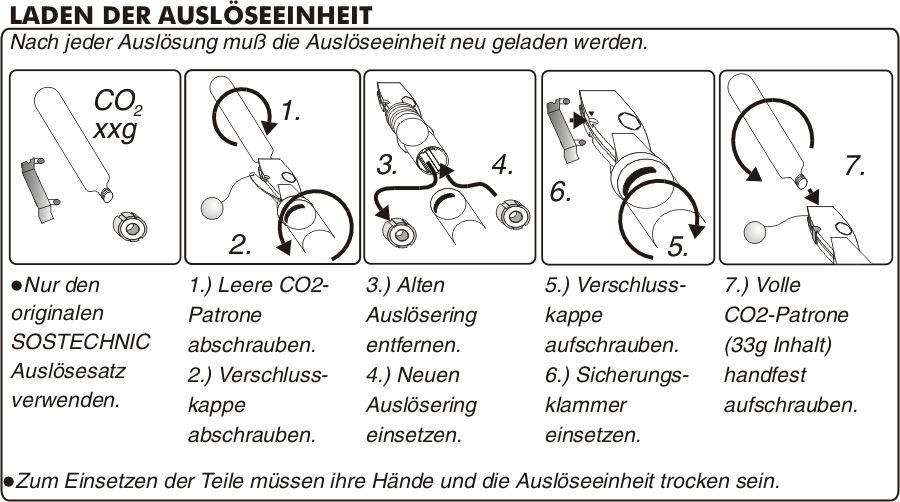 LADEN DER AUSLÖSEEINHEIT

Nach jeder Auslösung muß die Auslöseeinheit neu geladen werden.

$CO_2$
xxg

1.

2.

3.

4.

6.

5.

7.

●Nur den originalen SOSTECHNIC Auslösesatz verwenden.

1.) Leere CO2-Patrone abschrauben.
2.) Verschlusskappe abschrauben.

3.) Alten Auslösering entfernen.
4.) Neuen Auslösering einsetzen.

5.) Verschlusskappe aufschrauben.
6.) Sicherungsklammer einsetzen.

7.) Volle CO2-Patrone (33g Inhalt) handfest aufschrauben.

●Zum Einsetzen der Teile müssen ihre Hände und die Auslöseeinheit trocken sein.